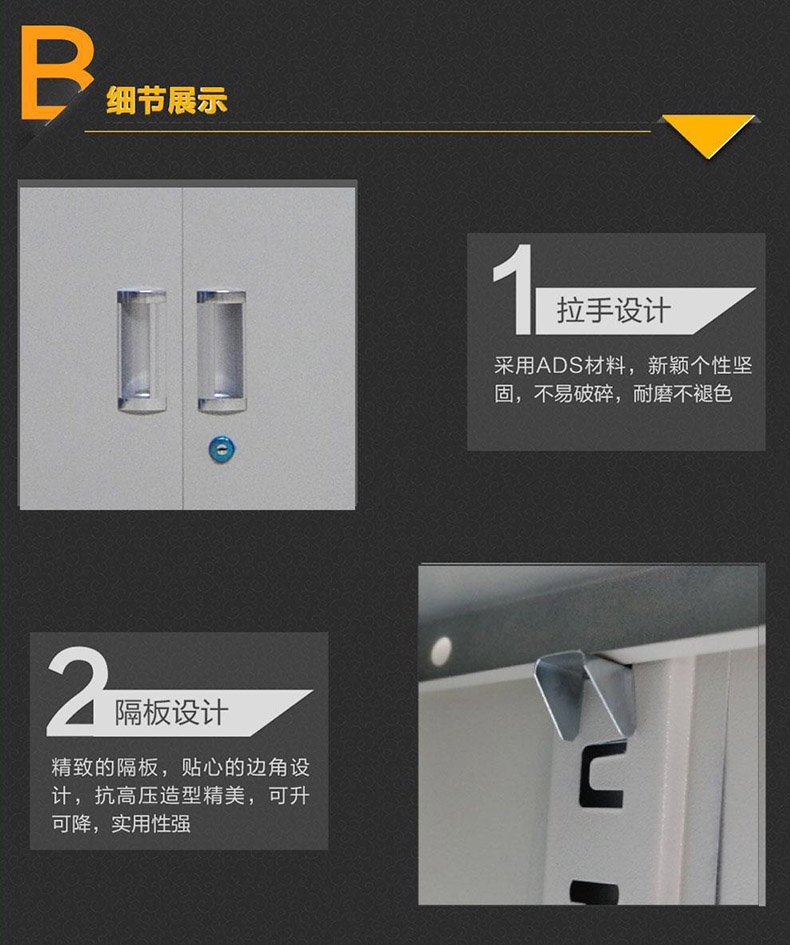 B 细节展示

1 拉手设计

采用ADS材料，新颖个性坚固，不易破碎，耐磨不褪色

2 隔板设计

精致的隔板，贴心的边角设计，抗高压造型精美，可升可降，实用性强