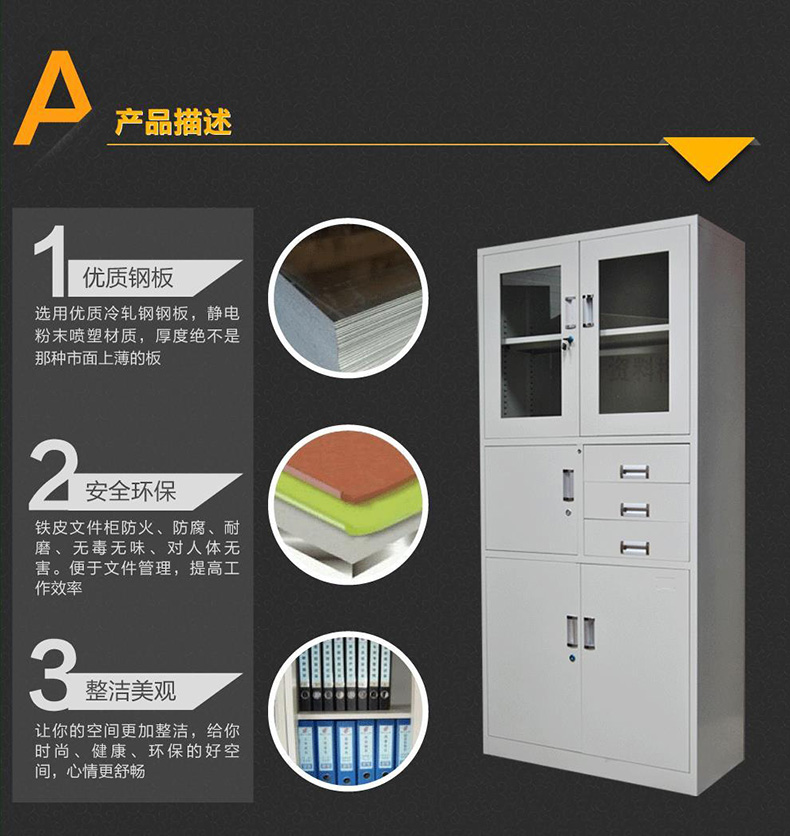 A

产品描述

1 优质钢板

选用优质冷轧钢钢板，静电粉末喷塑材质，厚度绝不是那种市面上薄的板

2 安全环保

铁皮文件柜防火、防腐、耐磨、无毒无味、对人体无害。便于文件管理，提高工作效率

3 整洁美观

让你的空间更加整洁，给你时尚、健康、环保的好空间，心情更舒畅